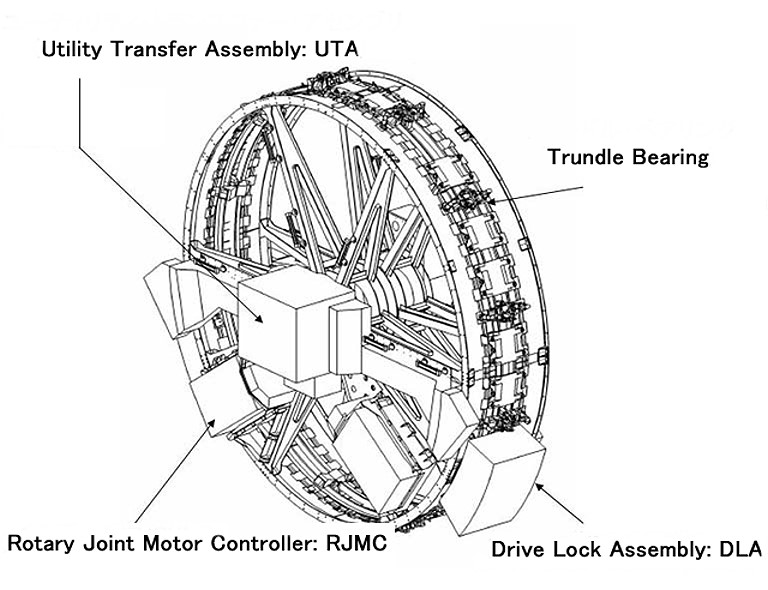 Utility Transfer Assembly: UTA

Trundle Bearing

Rotary Joint Motor Controller: RJMC

Drive Lock Assembly: DLA